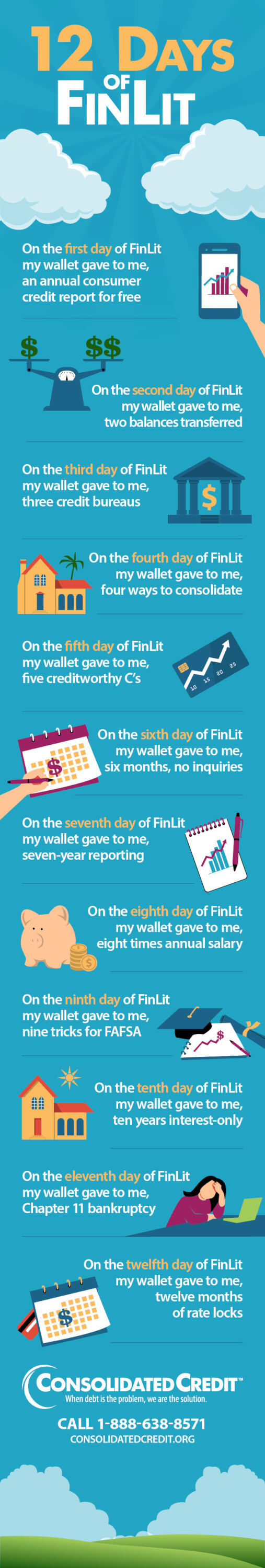 12 DAYS OF FINLIT

On the first day of FinLit my wallet gave to me, an annual consumer credit report for free

$ $$

On the second day of FinLit my wallet gave to me, two balances transferred

On the third day of FinLit my wallet gave to me, three credit bureaus

$

On the fourth day of FinLit my wallet gave to me, four ways to consolidate

On the fifth day of FinLit my wallet gave to me, five creditworthy C's

10 15 20 25

On the sixth day of FinLit my wallet gave to me, six months, no inquiries

$

On the seventh day of FinLit my wallet gave to me, seven-year reporting

On the eighth day of FinLit my wallet gave to me, eight times annual salary

$

On the ninth day of FinLit my wallet gave to me, nine tricks for FAFSA

$

On the tenth day of FinLit my wallet gave to me, ten years interest-only

On the eleventh day of FinLit my wallet gave to me, Chapter 11 bankruptcy

On the twelfth day of FinLit my wallet gave to me, twelve months of rate locks

$

CONSOLIDATED CREDIT™
When debt is the problem, we are the solution.

CALL 1-888-638-8571
CONSOLIDATEDCREDIT.ORG